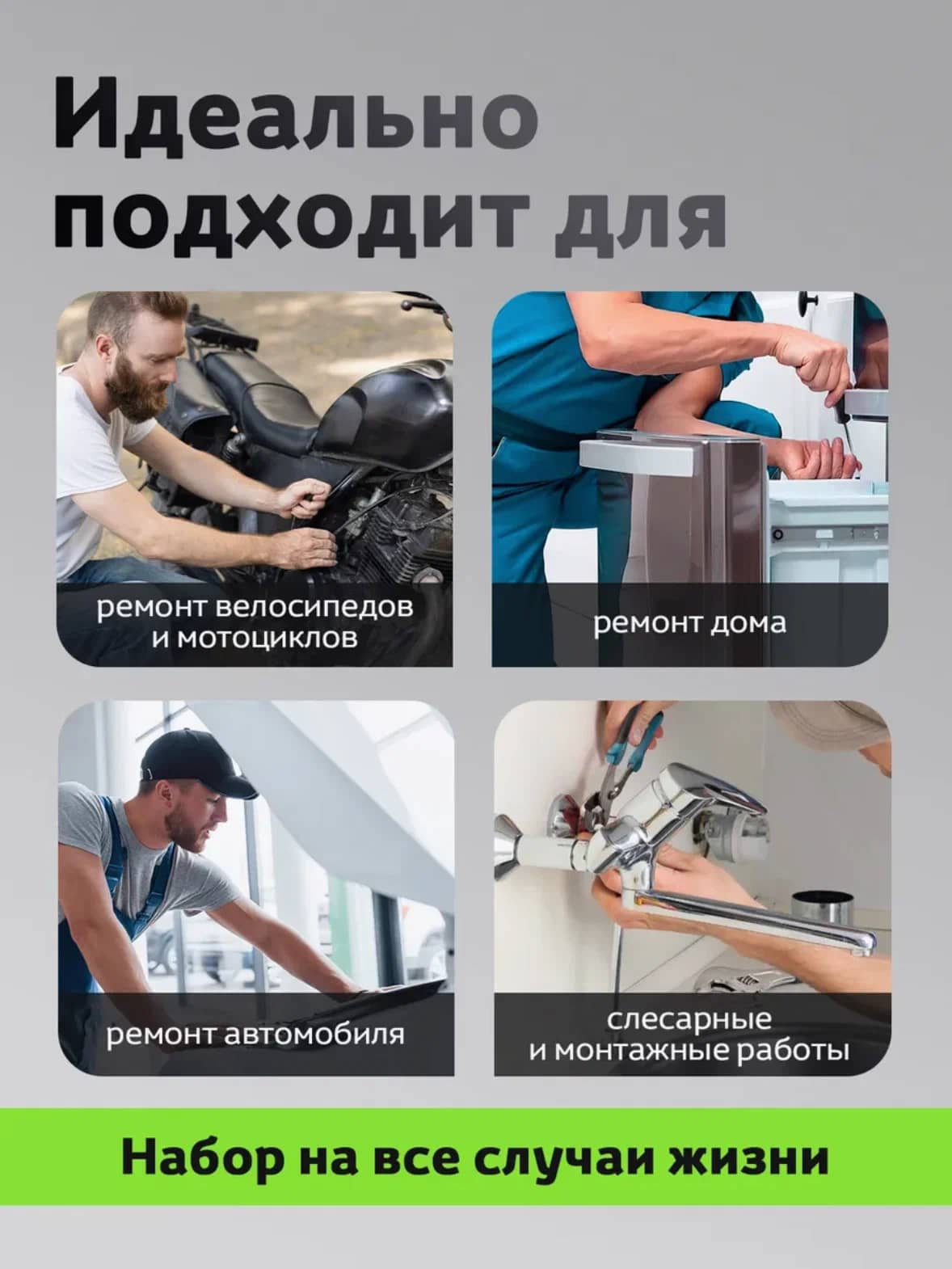 Идеально подходит для

ремонт велосипедов и мотоциклов

ремонт дома

ремонт автомобиля

слесарные и монтажные работы

Набор на все случаи жизни